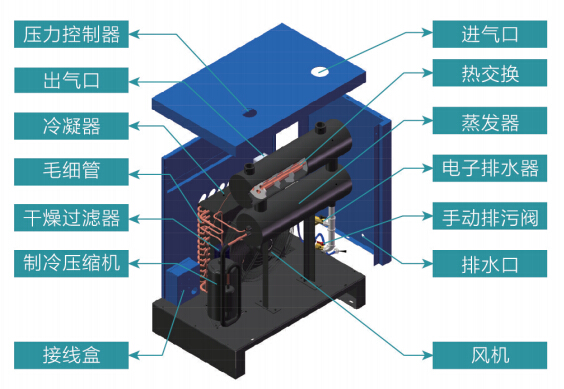 压力控制器
出气口
冷凝器
毛细管
干燥过滤器
制冷压缩机
接线盒
进气口
热交换
蒸发器
电子排水器
手动排污阀
排水口
风机