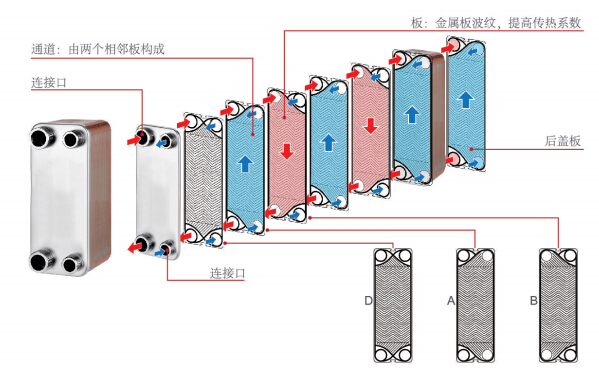 板：金属板波纹，提高传热系数

通道：由两个相邻板构成

连接口

后盖板

连接口

D

A

B